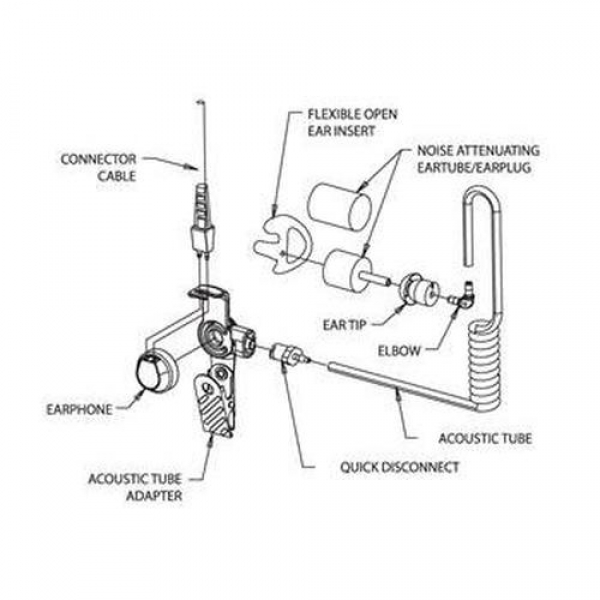 FLEXIBLE OPEN EAR INSERT

NOISE ATTENUATING EARTUBE/EARPLUG

CONNECTOR CABLE

EAR TIP

ELBOW

EARPHONE

ACOUSTIC TUBE

QUICK DISCONNECT

ACOUSTIC TUBE ADAPTER